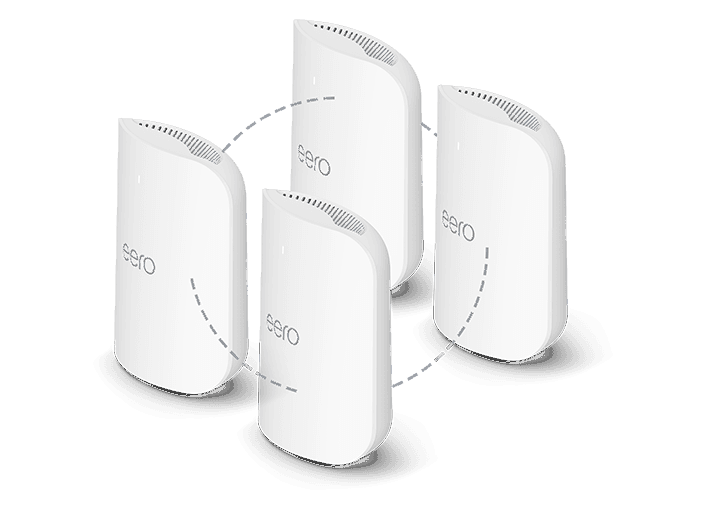 eero

eero

eero

eero